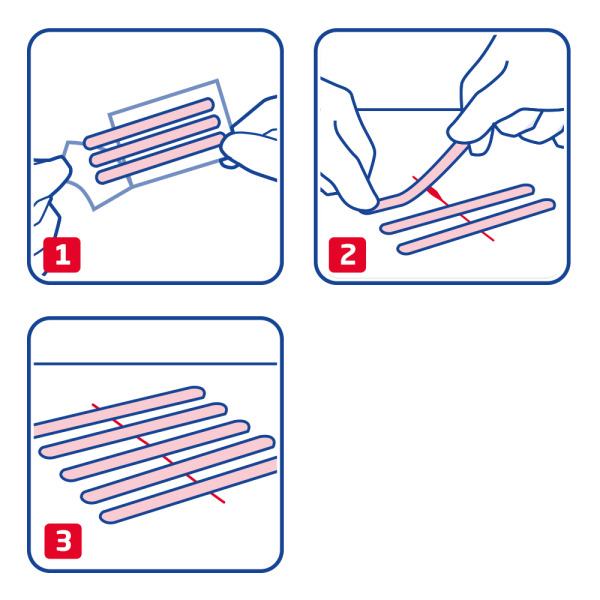 1

2

3